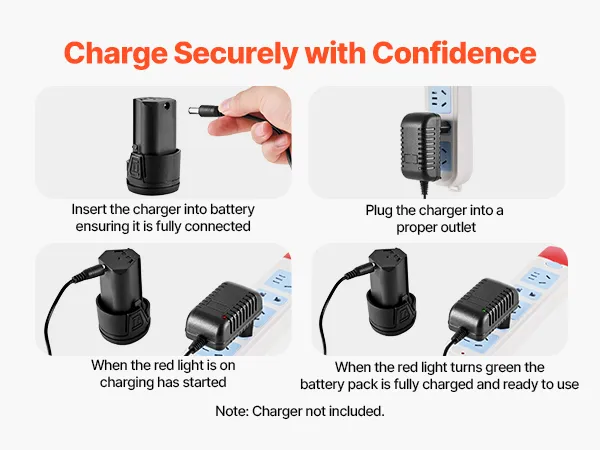 Charge Securely with Confidence

Insert the charger into battery ensuring it is fully connected

Plug the charger into a proper outlet

When the red light is on charging has started

When the red light turns green the battery pack is fully charged and ready to use

Note: Charger not included.