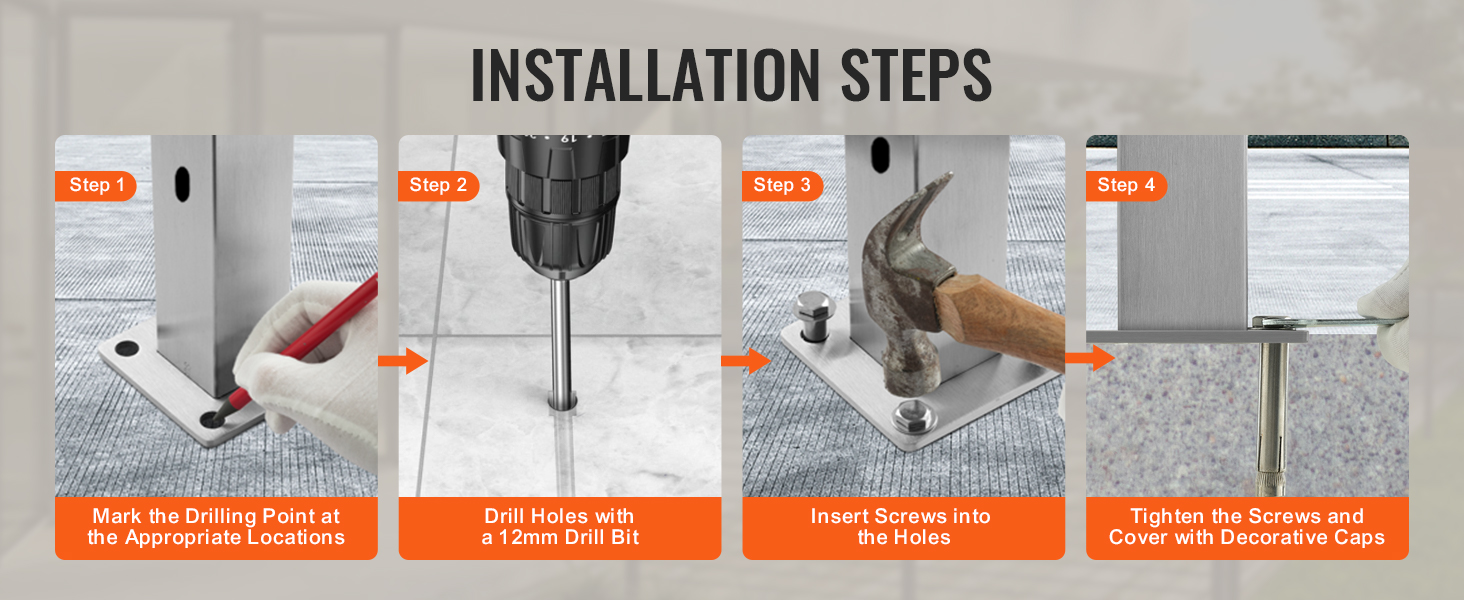 INSTALLATION STEPS

Step 1

Mark the Drilling Point at the Appropriate Locations

Step 2

Drill Holes with a 12mm Drill Bit

Step 3

Insert Screws into the Holes

Step 4

Tighten the Screws and Cover with Decorative Caps