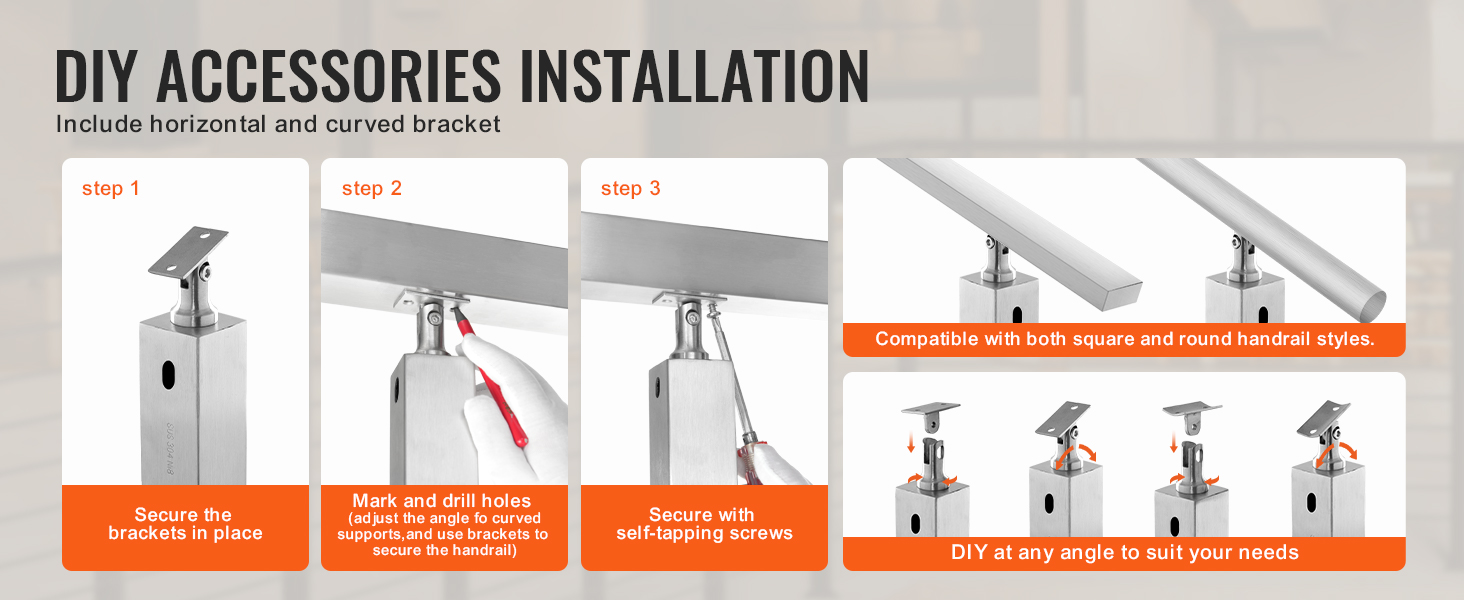 DIY ACCESSORIES INSTALLATION
Include horizontal and curved bracket

step 1
Secure the brackets in place

step 2
Mark and drill holes (adjust the angle fo curved supports,and use brackets to secure the handrail)

step 3
Secure with self-tapping screws

Compatible with both square and round handrail styles.

DIY at any angle to suit your needs