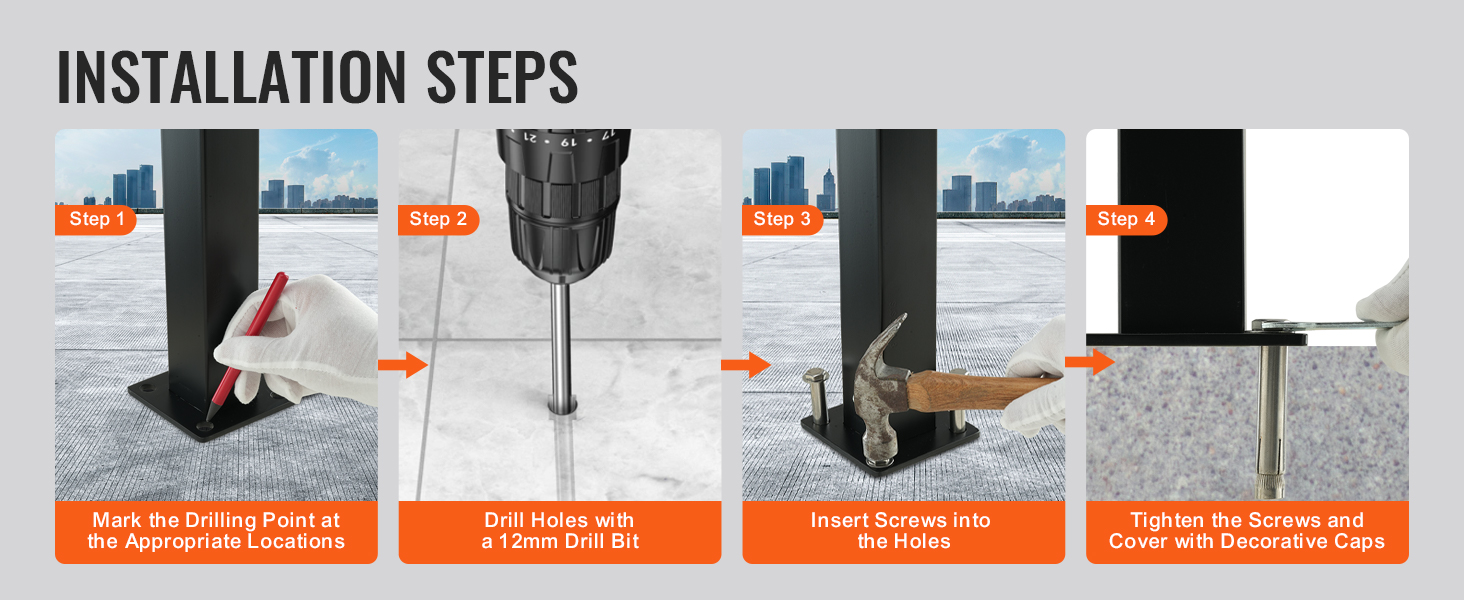 INSTALLATION STEPS

Step 1

Mark the Drilling Point at the Appropriate Locations

Step 2

17 19 21

Drill Holes with a 12mm Drill Bit

Step 3

Insert Screws into the Holes

Step 4

Tighten the Screws and Cover with Decorative Caps