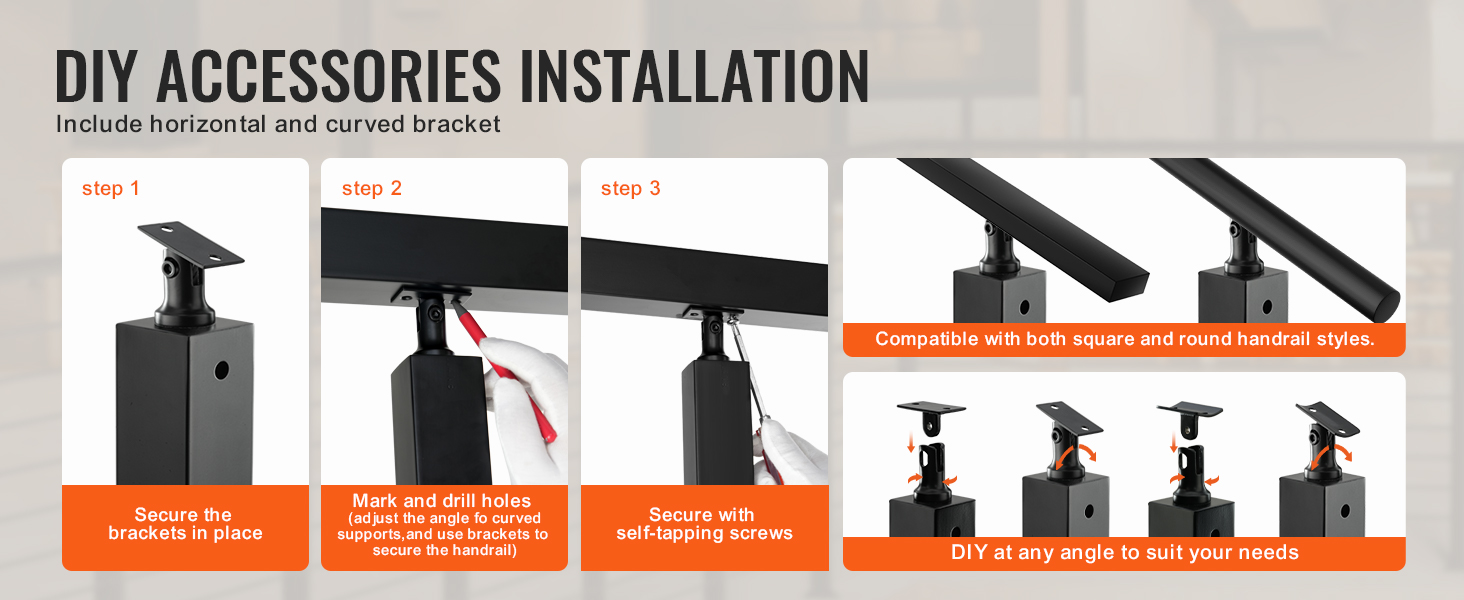 DIY ACCESSORIES INSTALLATION
Include horizontal and curved bracket

step 1
Secure the brackets in place

step 2
Mark and drill holes (adjust the angle fo curved supports,and use brackets to secure the handrail)

step 3
Secure with self-tapping screws

Compatible with both square and round handrail styles.

DIY at any angle to suit your needs