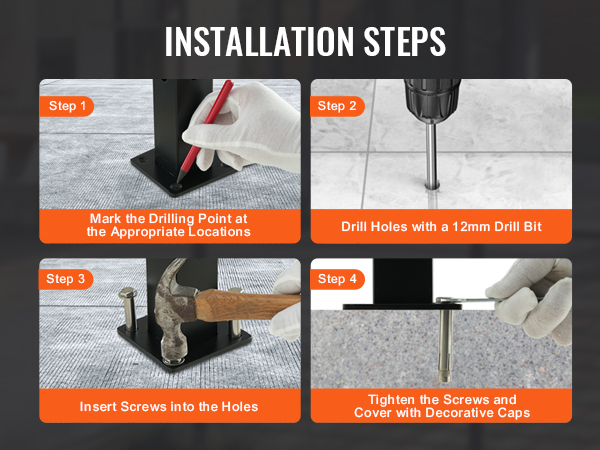 INSTALLATION STEPS

Step 1

Mark the Drilling Point at the Appropriate Locations

Step 2

Drill Holes with a 12mm Drill Bit

Step 3

Insert Screws into the Holes

Step 4

Tighten the Screws and Cover with Decorative Caps