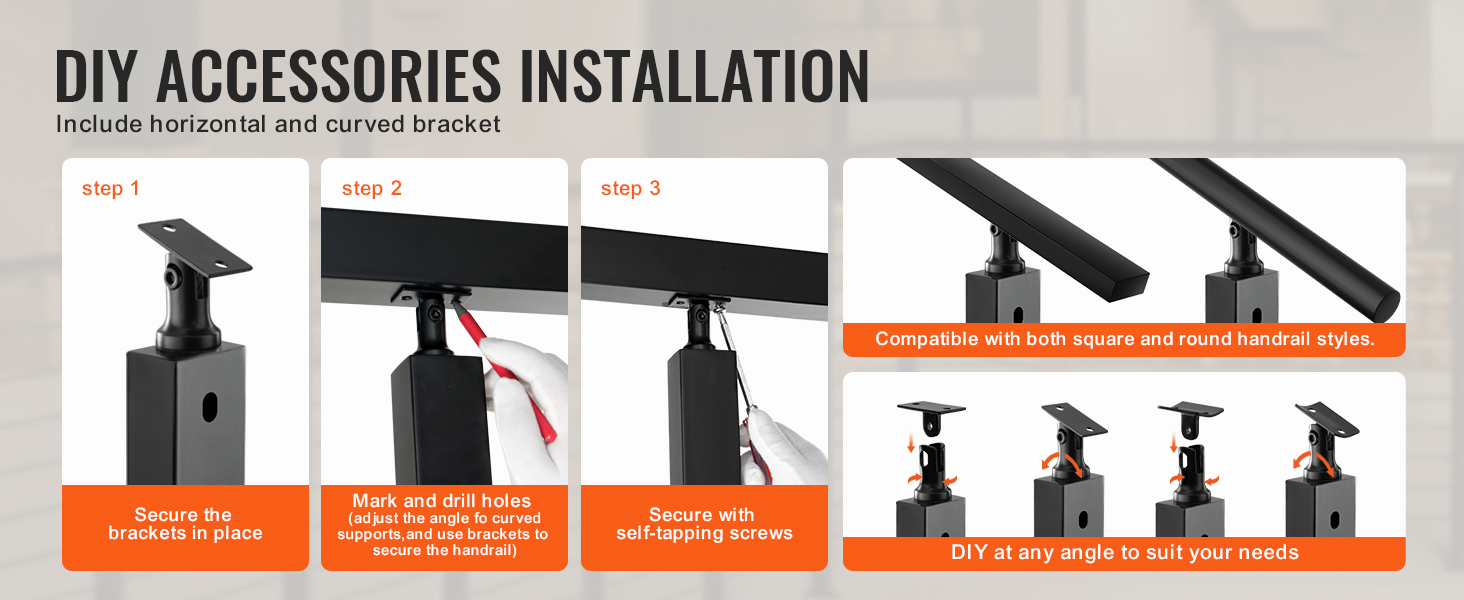 DIY ACCESSORIES INSTALLATION
Include horizontal and curved bracket

step 1
Secure the brackets in place

step 2
Mark and drill holes (adjust the angle fo curved supports,and use brackets to secure the handrail)

step 3
Secure with self-tapping screws

Compatible with both square and round handrail styles.

DIY at any angle to suit your needs