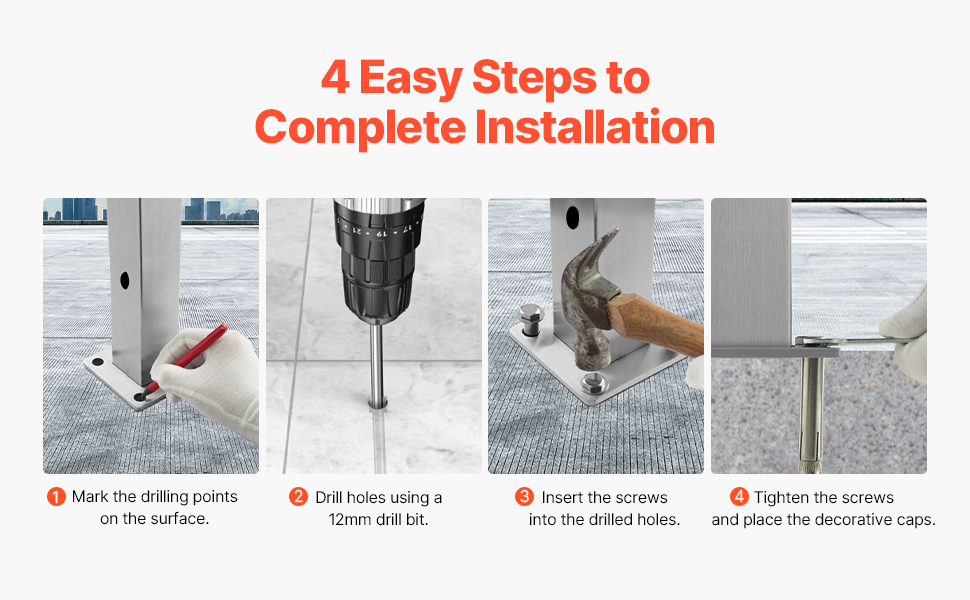 4 Easy Steps to Complete Installation

1 Mark the drilling points on the surface.

2 Drill holes using a 12mm drill bit.

3 Insert the screws into the drilled holes.

4 Tighten the screws and place the decorative caps.