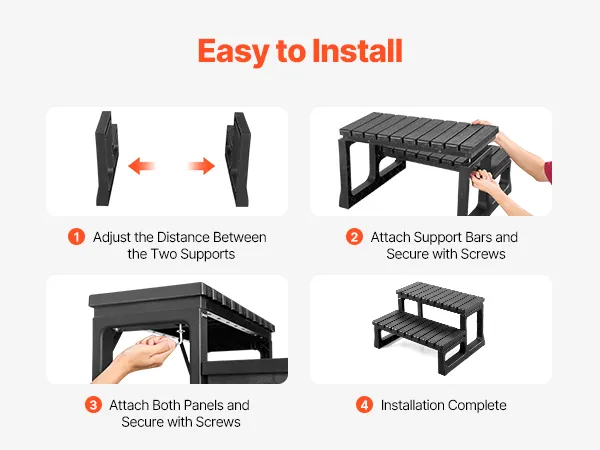 Easy to Install

1 Adjust the Distance Between the Two Supports

2 Attach Support Bars and Secure with Screws

3 Attach Both Panels and Secure with Screws

4 Installation Complete