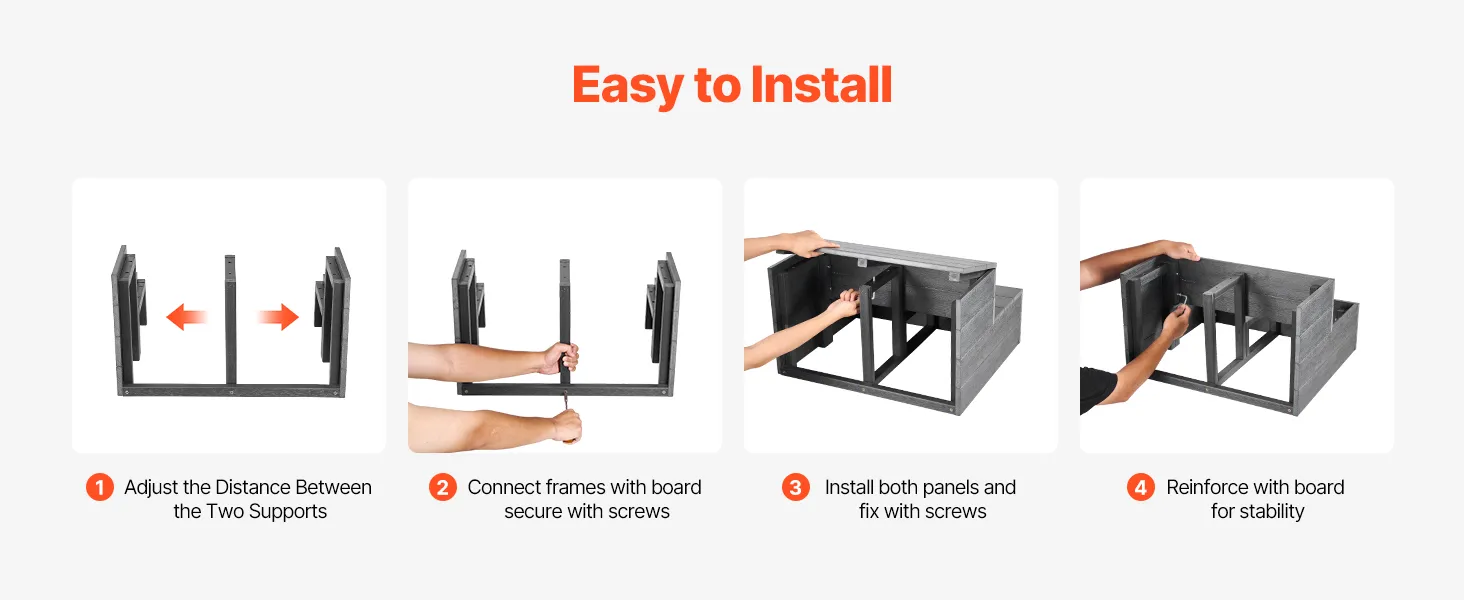 Easy to Install

1 Adjust the Distance Between the Two Supports

2 Connect frames with board secure with screws

3 Install both panels and fix with screws

4 Reinforce with board for stability