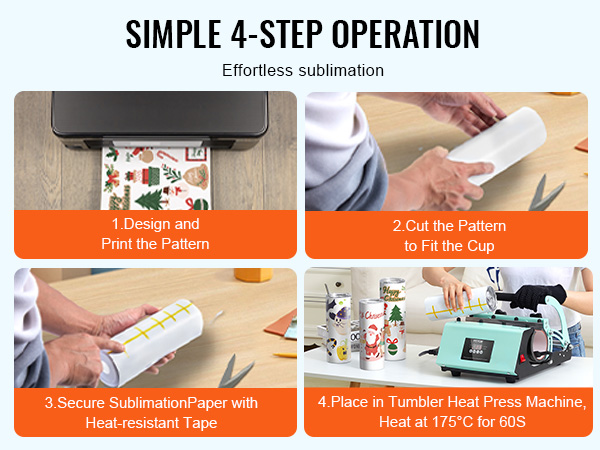 SIMPLE 4-STEP OPERATION

Effortless sublimation

1.Design and
Print the Pattern

2.Cut the Pattern
to Fit the Cup

3.Secure SublimationPaper with
Heat-resistant Tape

4.Place in Tumbler Heat Press Machine,
Heat at 175°C for 60S