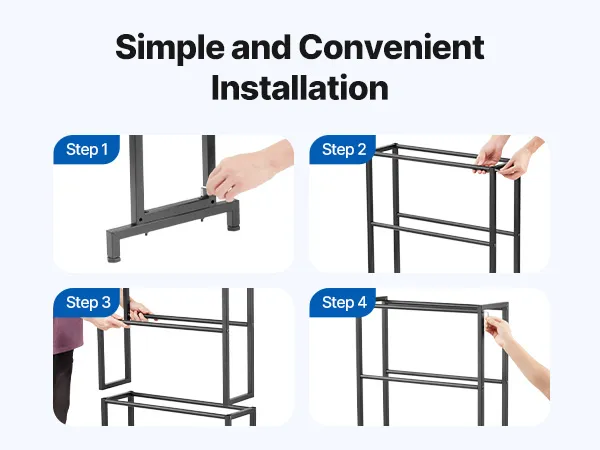 Simple and Convenient Installation

Step 1

Step 2

Step 3

Step 4