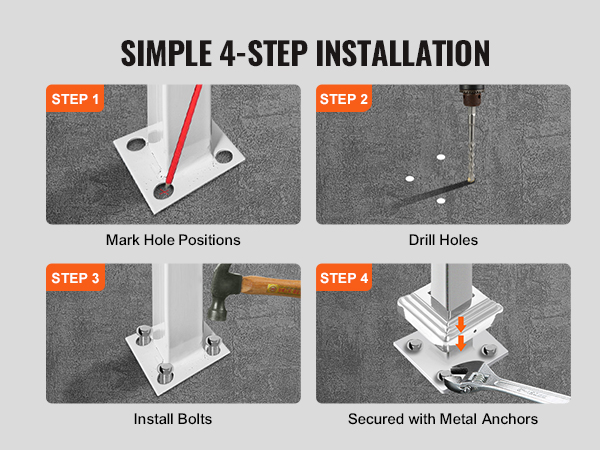 SIMPLE 4-STEP INSTALLATION

STEP 1

Mark Hole Positions

STEP 2

Drill Holes

STEP 3

Install Bolts

STEP 4

Secured with Metal Anchors