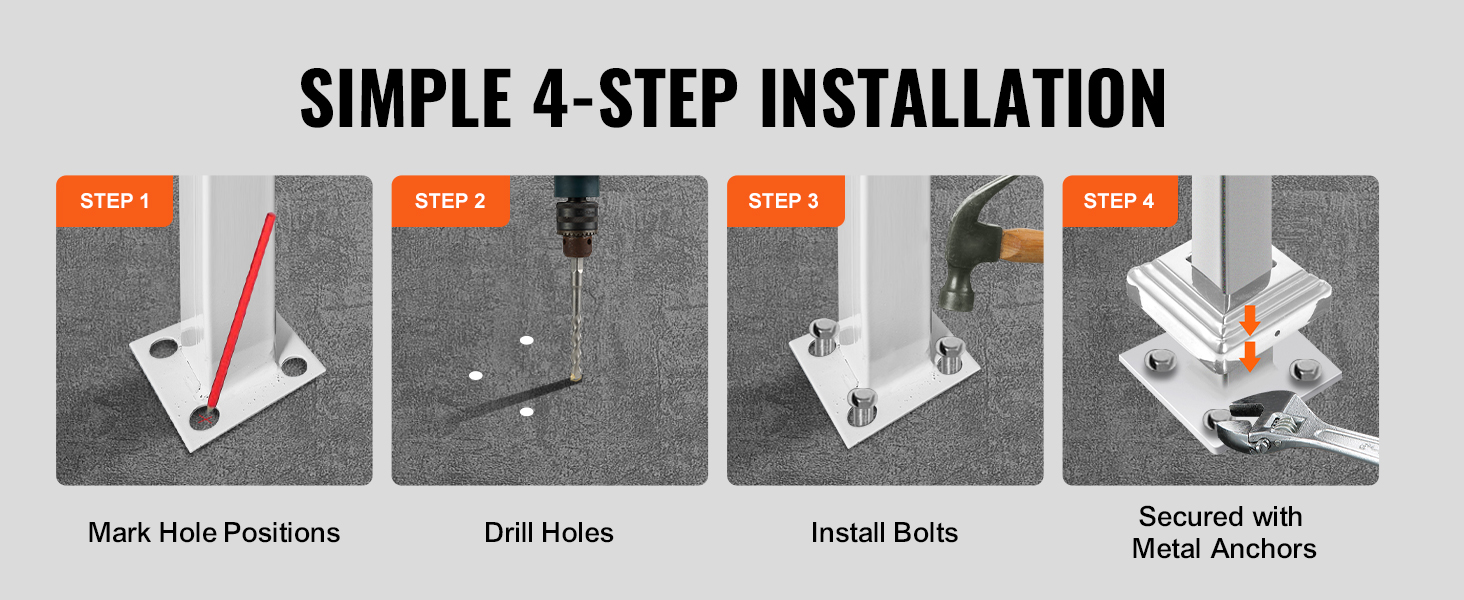 SIMPLE 4-STEP INSTALLATION

STEP 1

Mark Hole Positions

STEP 2

Drill Holes

STEP 3

Install Bolts

STEP 4

Secured with Metal Anchors