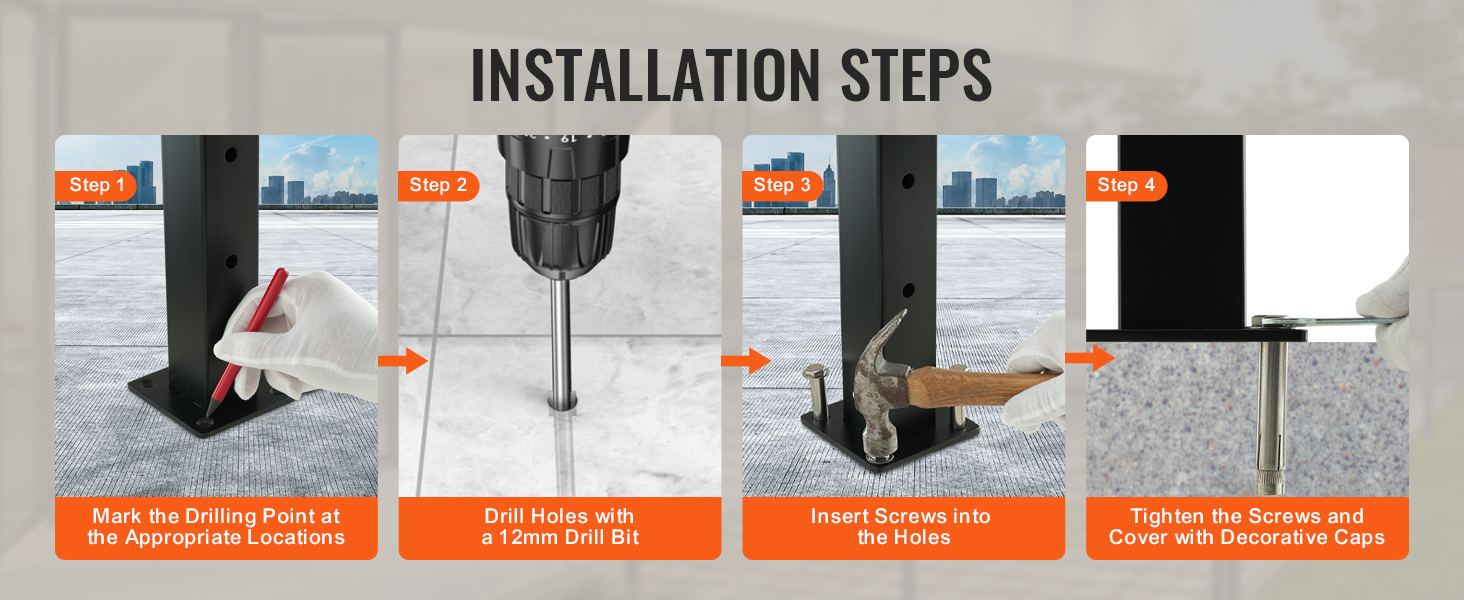 INSTALLATION STEPS

Step 1

Mark the Drilling Point at the Appropriate Locations

Step 2

Drill Holes with a 12mm Drill Bit

Step 3

Insert Screws into the Holes

Step 4

Tighten the Screws and Cover with Decorative Caps