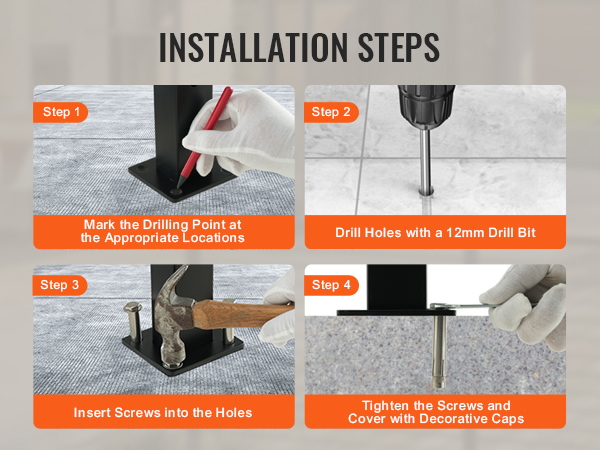 INSTALLATION STEPS

Step 1

Mark the Drilling Point at the Appropriate Locations

Step 2

Drill Holes with a 12mm Drill Bit

Step 3

Insert Screws into the Holes

Step 4

Tighten the Screws and Cover with Decorative Caps