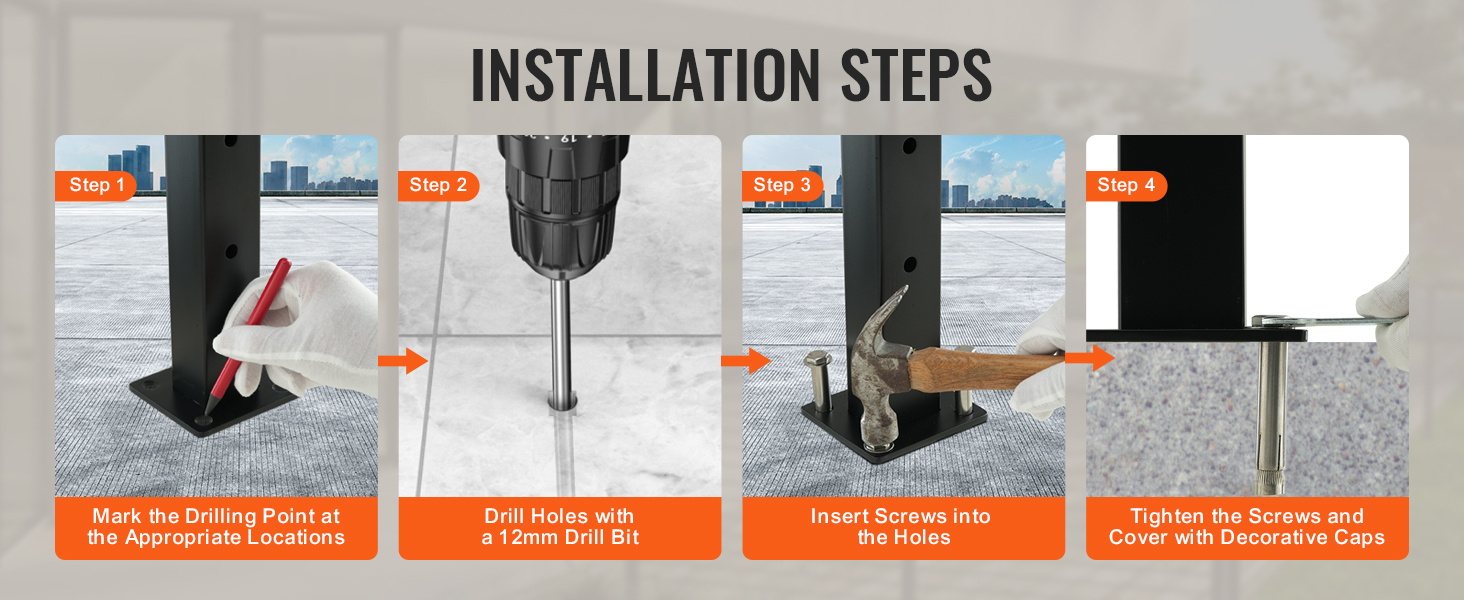 INSTALLATION STEPS

Step 1

Mark the Drilling Point at the Appropriate Locations

Step 2

Drill Holes with a 12mm Drill Bit

Step 3

Insert Screws into the Holes

Step 4

Tighten the Screws and Cover with Decorative Caps