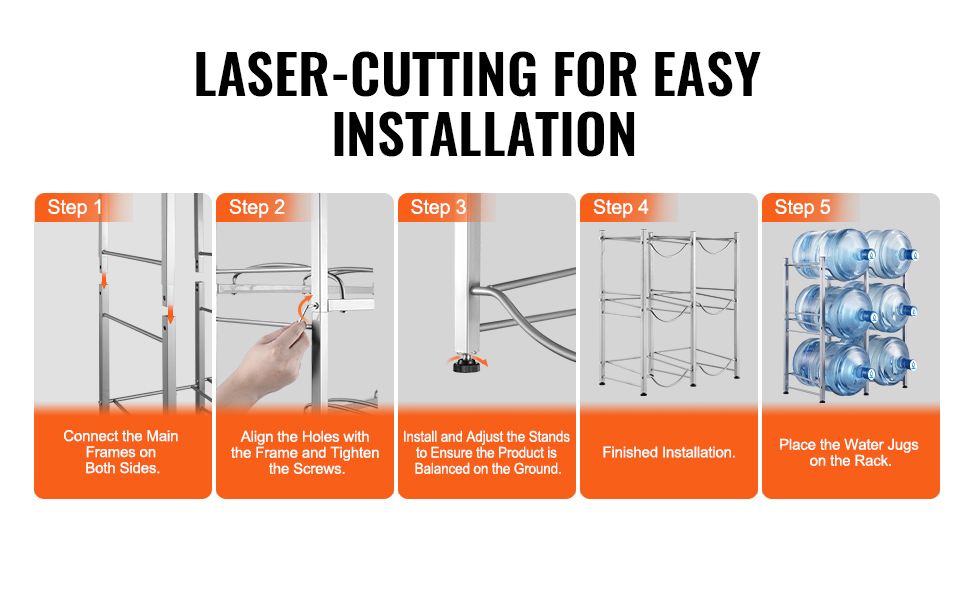 LASER-CUTTING FOR EASY INSTALLATION

Step 1
Connect the Main Frames on Both Sides.

Step 2
Align the Holes with the Frame and Tighten the Screws.

Step 3
Install and Adjust the Stands to Ensure the Product is Balanced on the Ground.

Step 4
Finished Installation.

Step 5
Place the Water Jugs on the Rack.