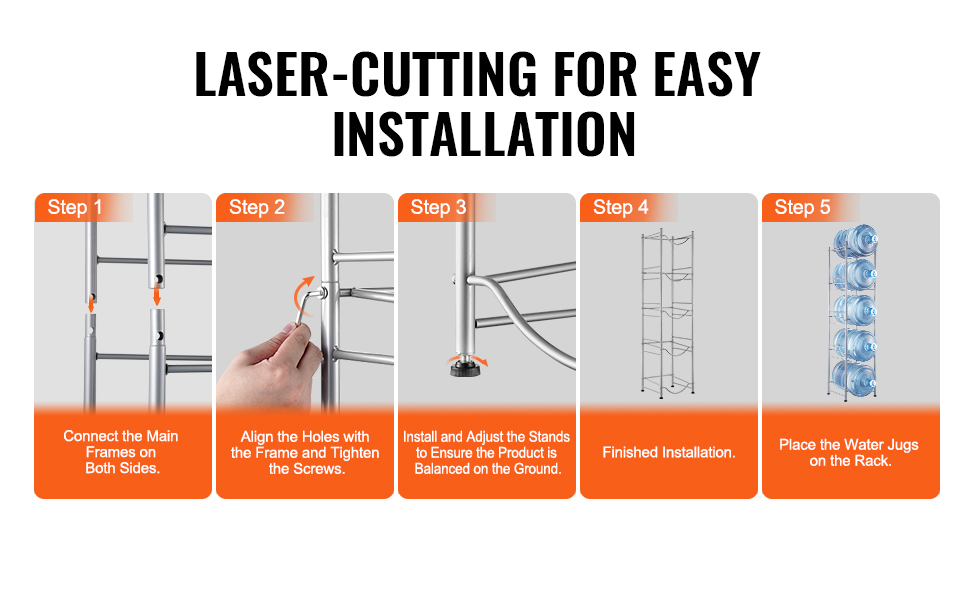 LASER-CUTTING FOR EASY INSTALLATION

Step 1
Connect the Main Frames on Both Sides.

Step 2
Align the Holes with the Frame and Tighten the Screws.

Step 3
Install and Adjust the Stands to Ensure the Product is Balanced on the Ground.

Step 4
Finished Installation.

Step 5
Place the Water Jugs on the Rack.