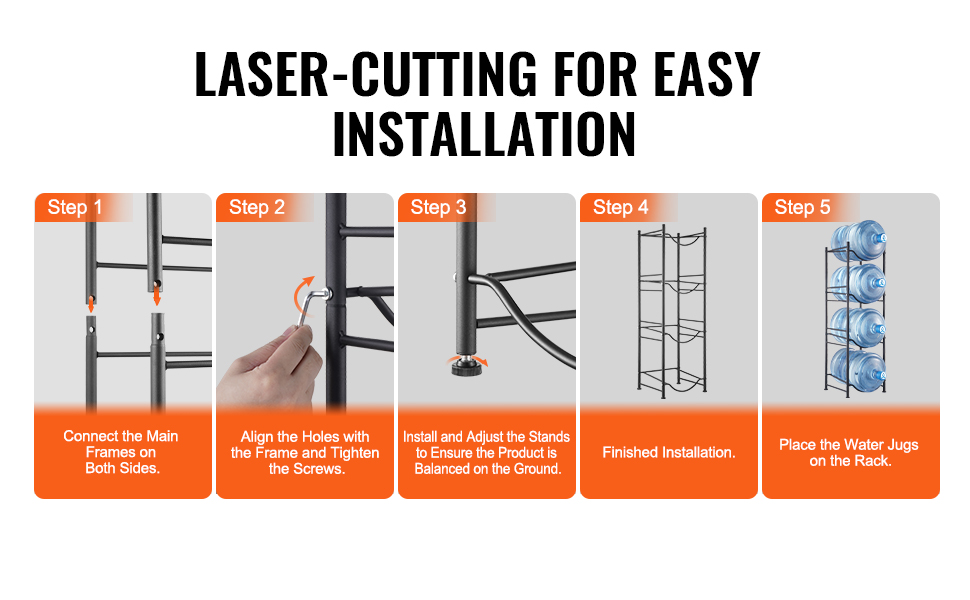 LASER-CUTTING FOR EASY INSTALLATION

Step 1

Connect the Main Frames on Both Sides.

Step 2

Align the Holes with the Frame and Tighten the Screws.

Step 3

Install and Adjust the Stands to Ensure the Product is Balanced on the Ground.

Step 4

Finished Installation.

Step 5

Place the Water Jugs on the Rack.