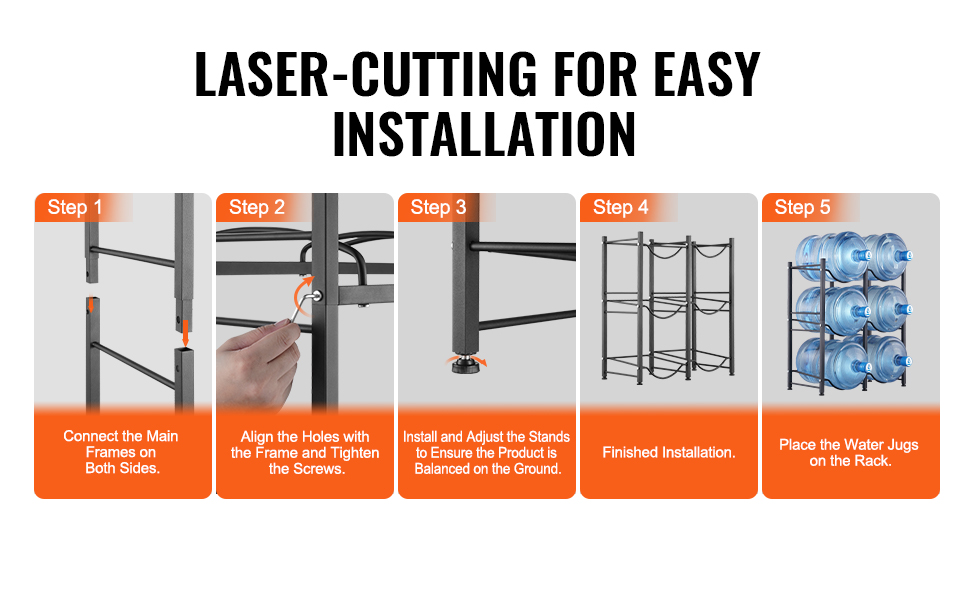 LASER-CUTTING FOR EASY INSTALLATION

Step 1

Connect the Main Frames on Both Sides.

Step 2

Align the Holes with the Frame and Tighten the Screws.

Step 3

Install and Adjust the Stands to Ensure the Product is Balanced on the Ground.

Step 4

Finished Installation.

Step 5

Place the Water Jugs on the Rack.