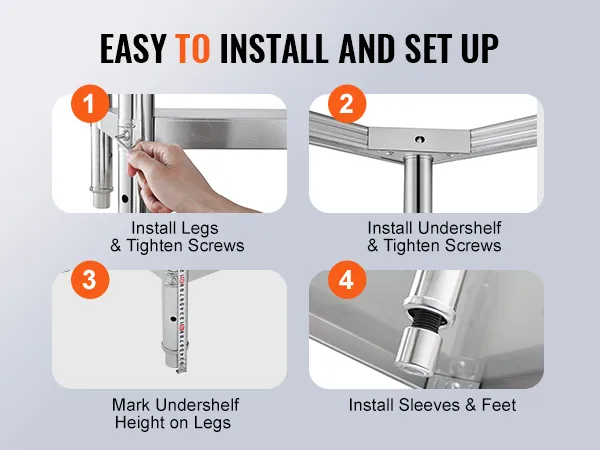 EASY TO INSTALL AND SET UP

1
Install Legs
& Tighten Screws

2
Install Undershelf
& Tighten Screws

3
Mark Undershelf
Height on Legs

4
Install Sleeves & Feet