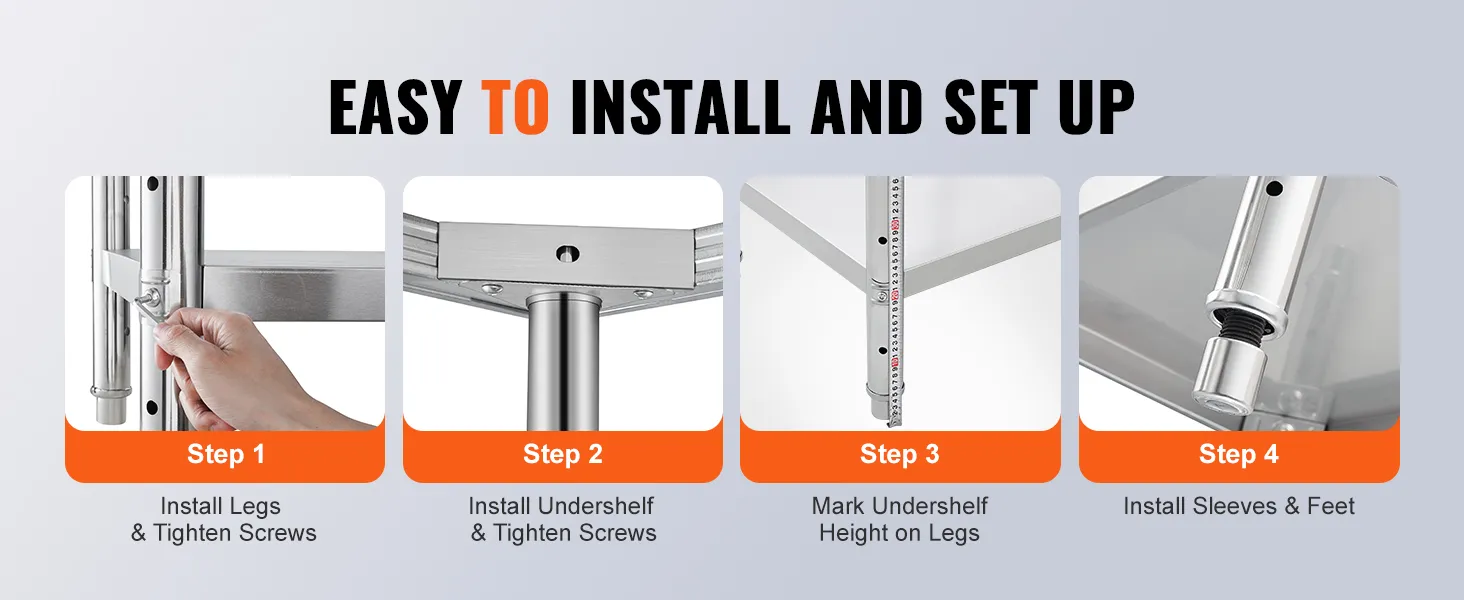 EASY TO INSTALL AND SET UP

Step 1

Install Legs & Tighten Screws

Step 2

Install Undershelf & Tighten Screws

Step 3

Mark Undershelf Height on Legs

Step 4

Install Sleeves & Feet