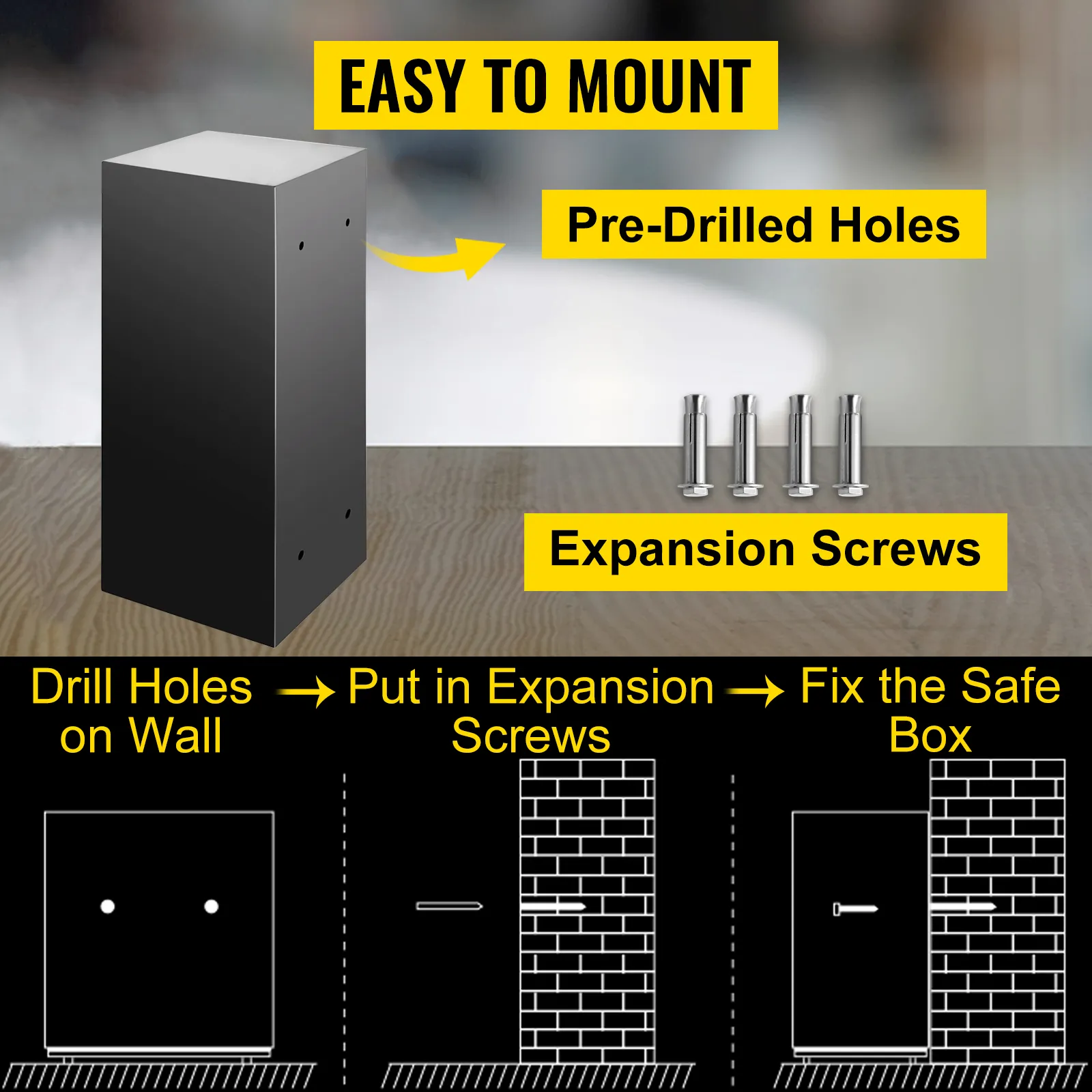 EASY TO MOUNT

Pre-Drilled Holes

Expansion Screws

Drill Holes on Wall → Put in Expansion Screws → Fix the Safe Box