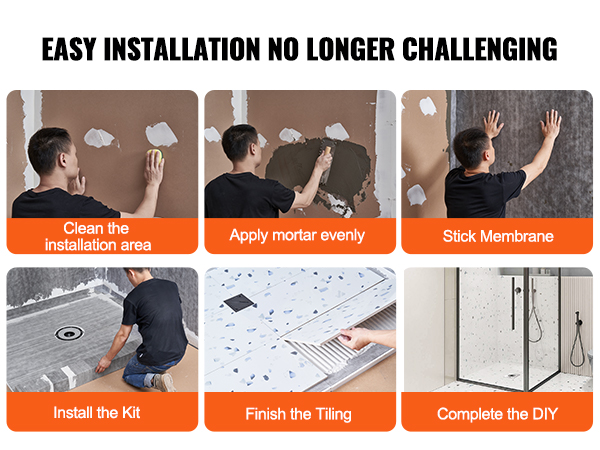 EASY INSTALLATION NO LONGER CHALLENGING

Clean the installation area

Apply mortar evenly

Stick Membrane

Install the Kit

Finish the Tiling

Complete the DIY