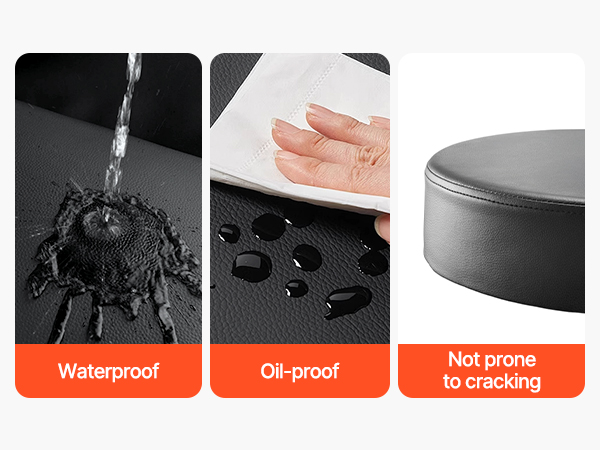 Waterproof

Oil-proof

Not prone to cracking