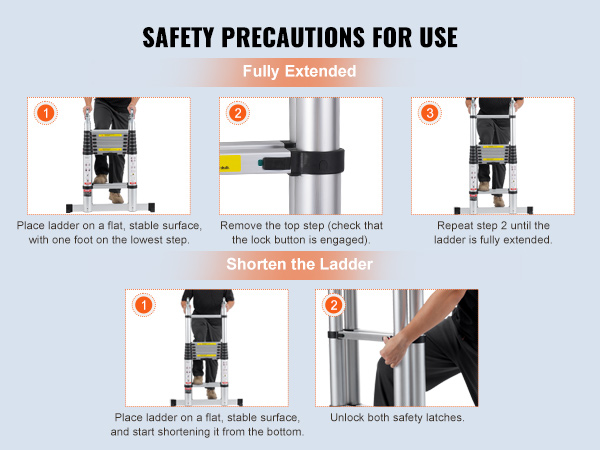 SAFETY PRECAUTIONS FOR USE

Fully Extended

1

Place ladder on a flat, stable surface, with one foot on the lowest step.

2

Remove the top step (check that the lock button is engaged).

3

Repeat step 2 until the ladder is fully extended.

Shorten the Ladder

1

Place ladder on a flat, stable surface, and start shortening it from the bottom.

2

Unlock both safety latches.