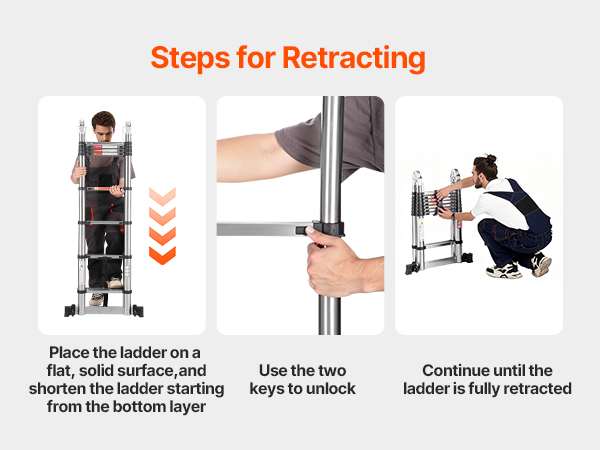 Steps for Retracting

Place the ladder on a flat, solid surface,and shorten the ladder starting from the bottom layer

Use the two keys to unlock

Continue until the ladder is fully retracted