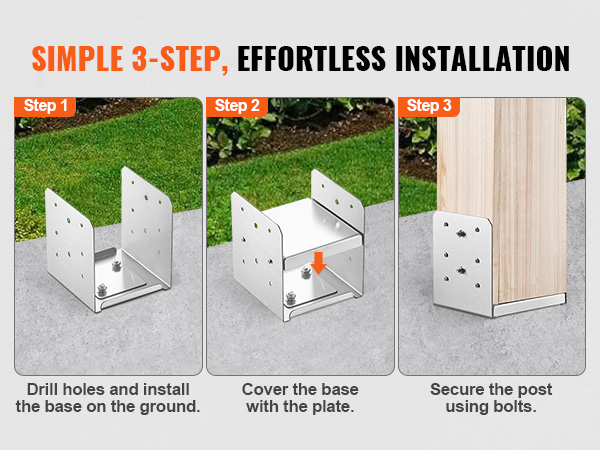 SIMPLE 3-STEP, EFFORTLESS INSTALLATION

Step 1

Drill holes and install the base on the ground.

Step 2

Cover the base with the plate.

Step 3

Secure the post using bolts.