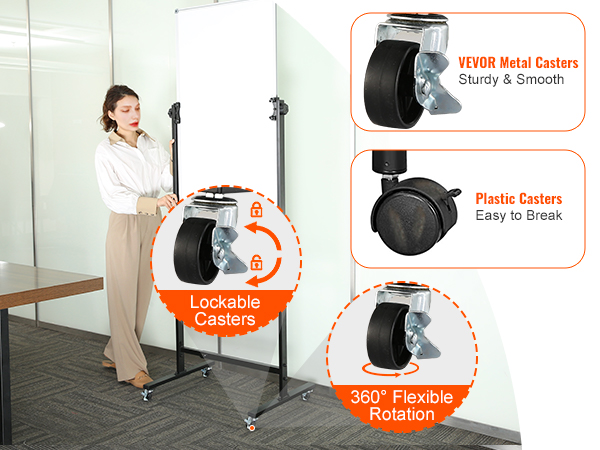 VEVOR Metal Casters
Sturdy & Smooth

Plastic Casters
Easy to Break

Lockable Casters

360° Flexible Rotation