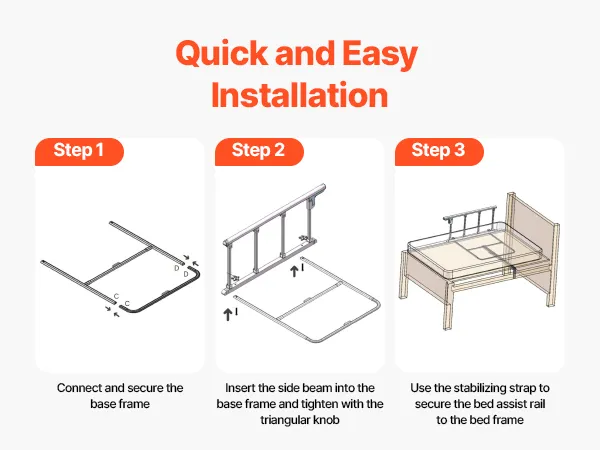 Quick and Easy Installation

Step 1

D
D
C
C

Connect and secure the base frame

Step 2

I
I

Insert the side beam into the base frame and tighten with the triangular knob

Step 3

Use the stabilizing strap to secure the bed assist rail to the bed frame