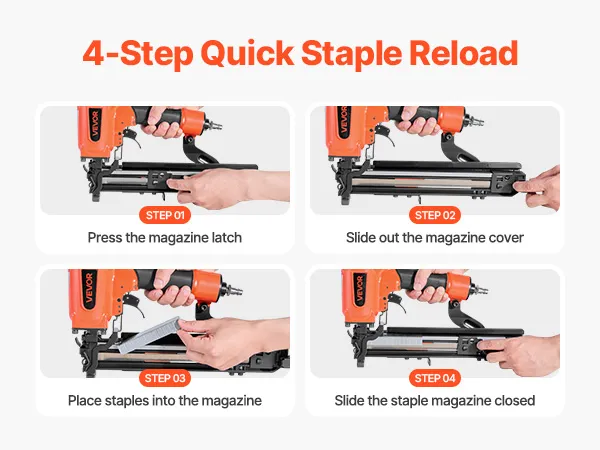 4-Step Quick Staple Reload

VEVOR

STEP 01

Press the magazine latch

VEVOR

STEP 02

Slide out the magazine cover

VEVOR

STEP 03

Place staples into the magazine

VEVOR

STEP 04

Slide the staple magazine closed