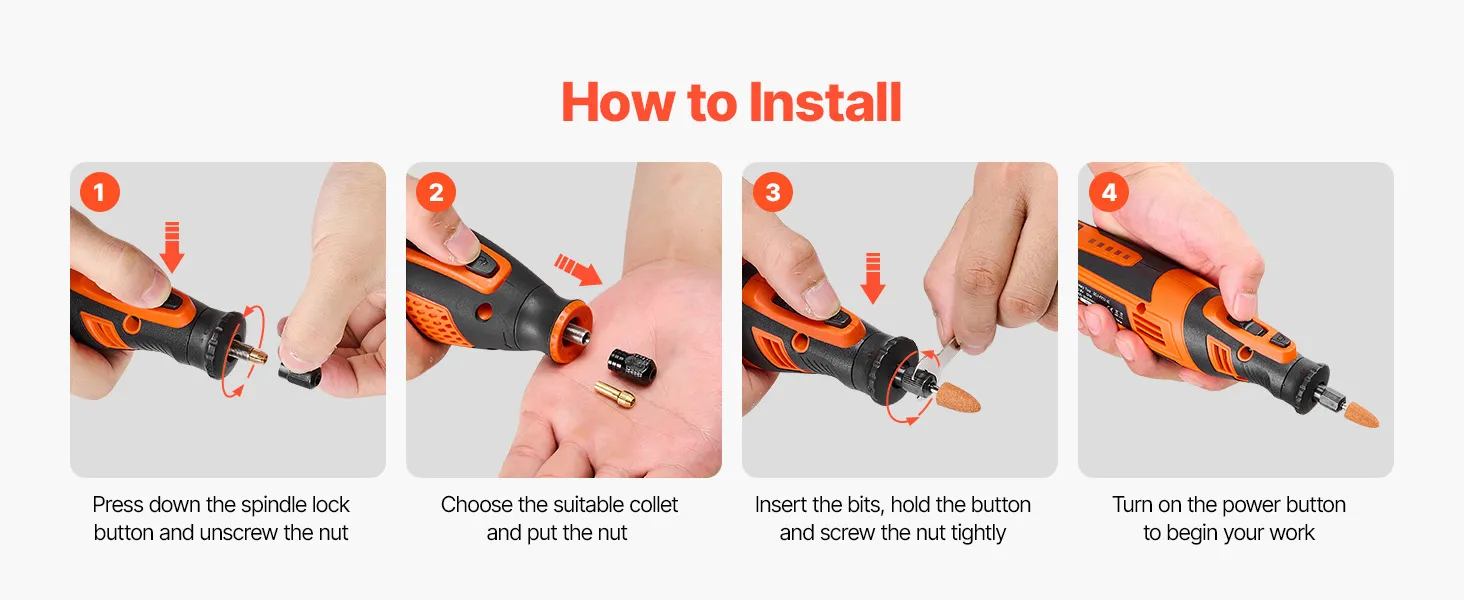 How to Install

1

Press down the spindle lock button and unscrew the nut

2

Choose the suitable collet and put the nut

3

Insert the bits, hold the button and screw the nut tightly

4

Turn on the power button to begin your work