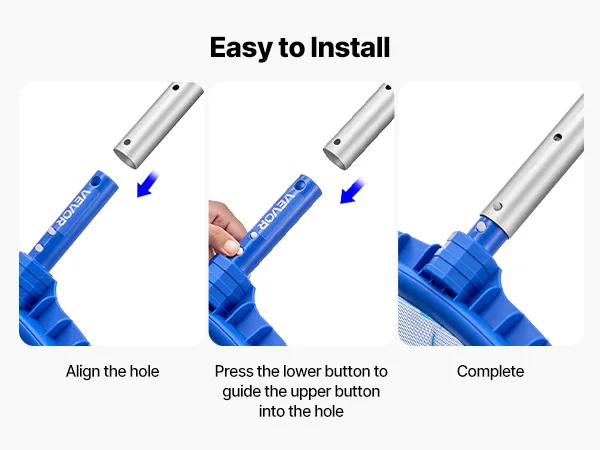 Easy to Install

VEVOR

VEVOR

Align the hole

Press the lower button to guide the upper button into the hole

Complete