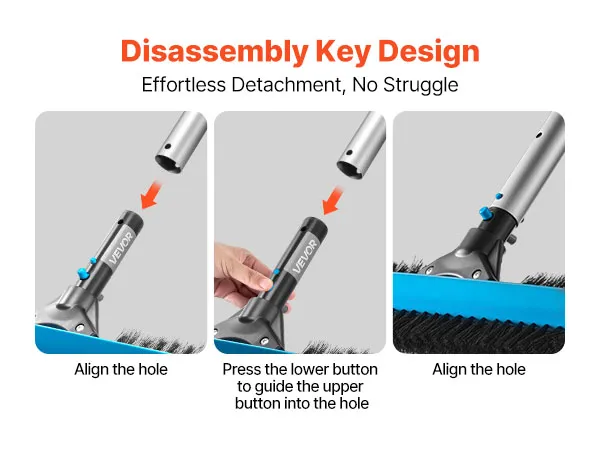 Disassembly Key Design
Effortless Detachment, No Struggle

VEVOR

Align the hole

VEVOR

Press the lower button to guide the upper button into the hole

Align the hole