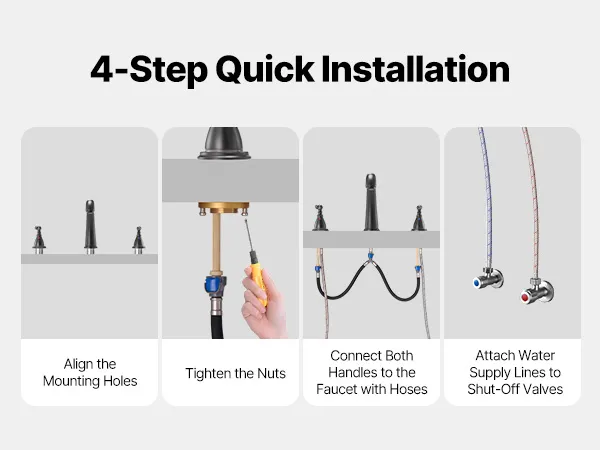 4-Step Quick Installation

Align the Mounting Holes

Tighten the Nuts

Connect Both Handles to the Faucet with Hoses

Attach Water Supply Lines to Shut-Off Valves