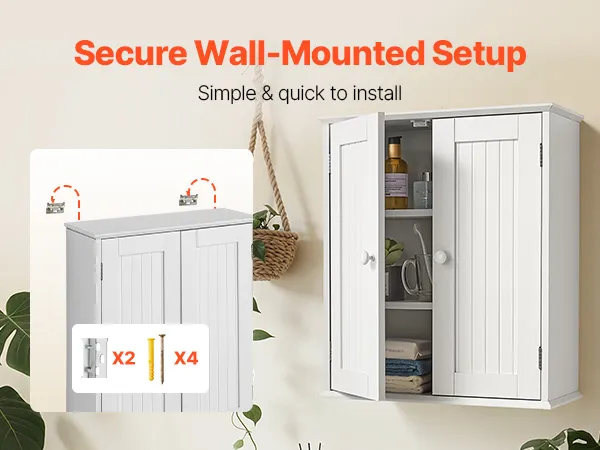 Secure Wall-Mounted Setup

Simple & quick to install

X2

X4