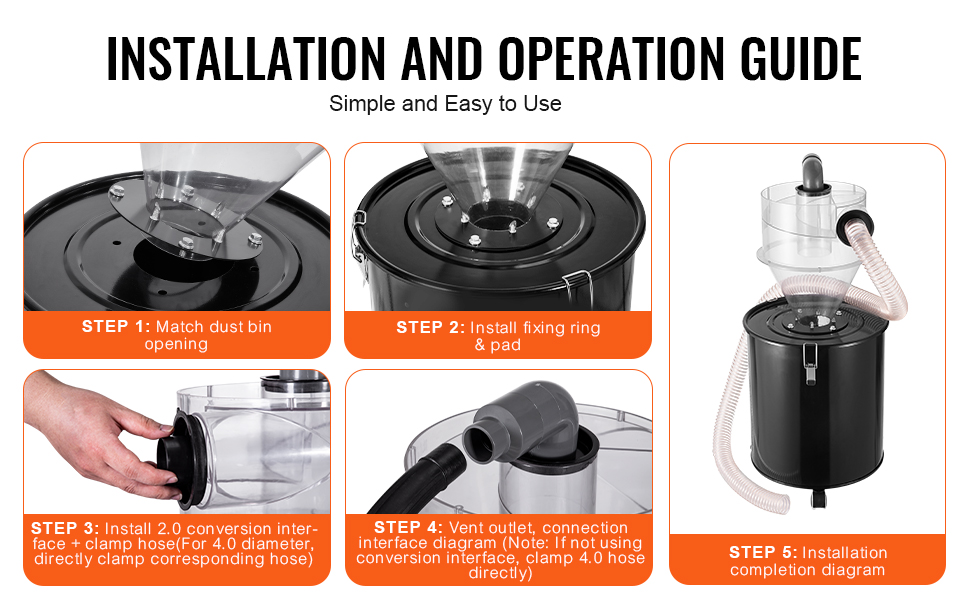 INSTALLATION AND OPERATION GUIDE

Simple and Easy to Use

STEP 1: Match dust bin opening

STEP 2: Install fixing ring & pad

STEP 3: Install 2.0 conversion interface + clamp hose(For 4.0 diameter, directly clamp corresponding hose)

STEP 4: Vent outlet, connection interface diagram (Note: If not using conversion interface, clamp 4.0 hose directly)

STEP 5: Installation completion diagram