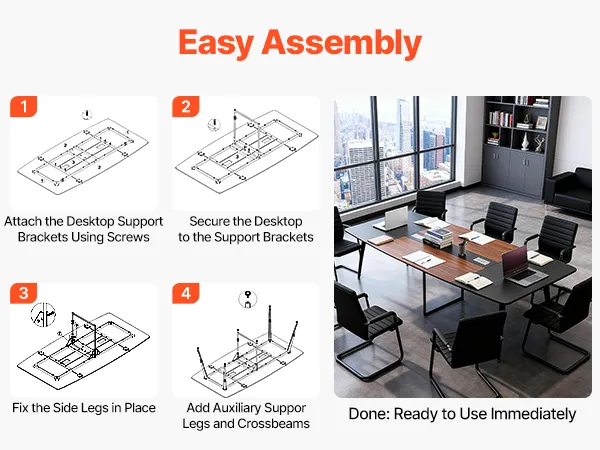 Easy Assembly

1

Attach the Desktop Support Brackets Using Screws

2

Secure the Desktop to the Support Brackets

3

Fix the Side Legs in Place

4

Add Auxiliary Suppor Legs and Crossbeams

Done: Ready to Use Immediately