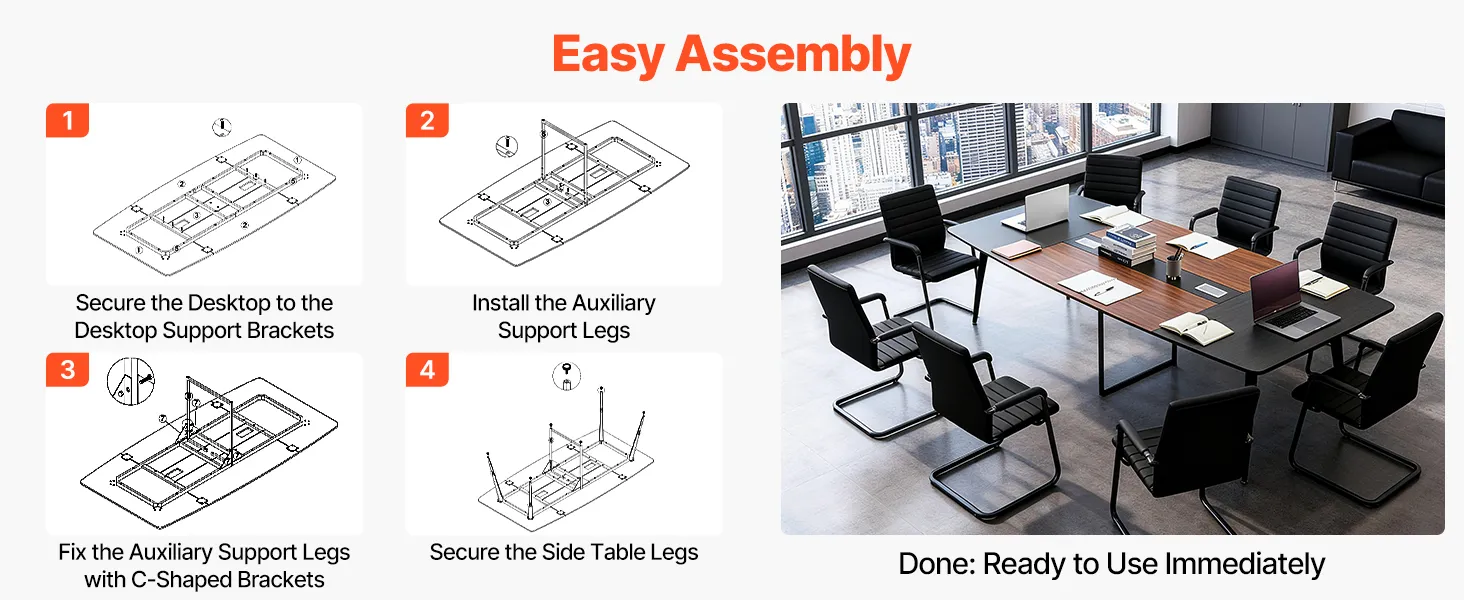 Easy Assembly

1

Secure the Desktop to the Desktop Support Brackets

2

Install the Auxiliary Support Legs

3

Fix the Auxiliary Support Legs with C-Shaped Brackets

4

Secure the Side Table Legs

Done: Ready to Use Immediately