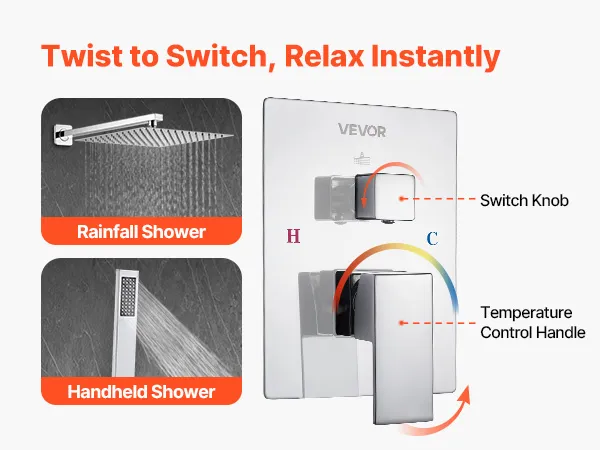 Twist to Switch, Relax Instantly

Rainfall Shower

Handheld Shower

VEVOR

H

C

Switch Knob

Temperature Control Handle