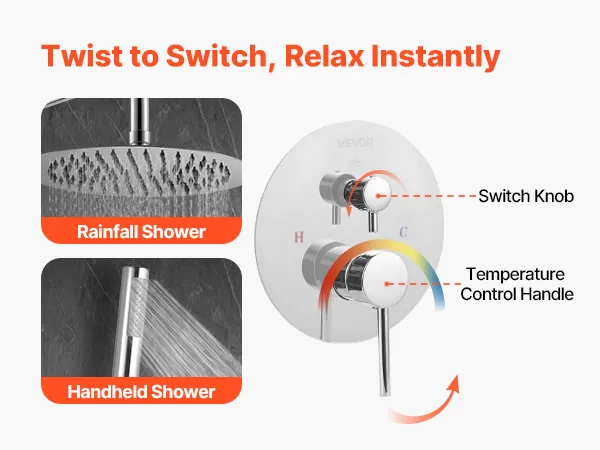 Twist to Switch, Relax Instantly

Rainfall Shower

Handheld Shower

VEVOR

H

C

Switch Knob

Temperature Control Handle