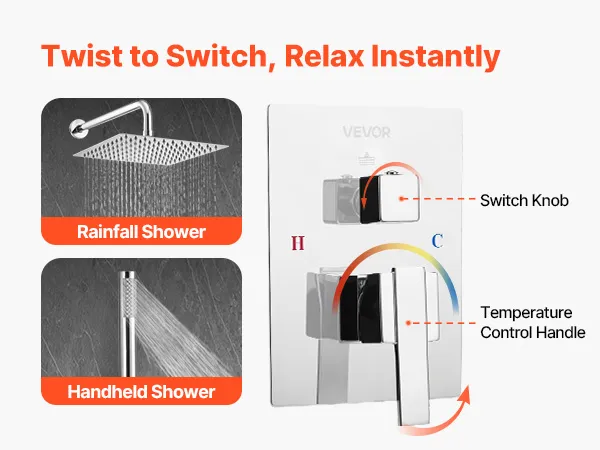 Twist to Switch, Relax Instantly

Rainfall Shower

Handheld Shower

VEVOR

H

C

Switch Knob

Temperature Control Handle