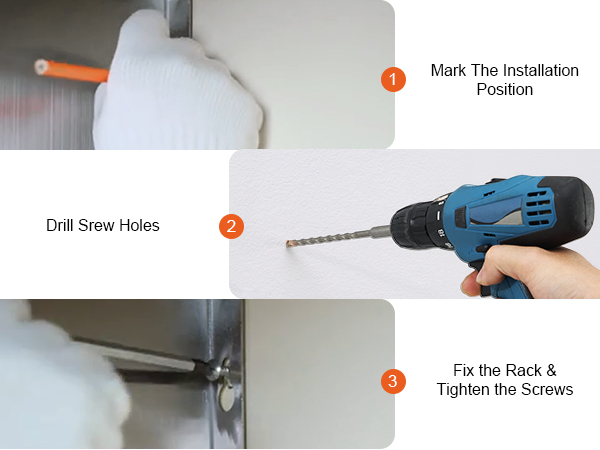 1

Mark The Installation Position

Drill Srew Holes

2

3

Fix the Rack & Tighten the Screws