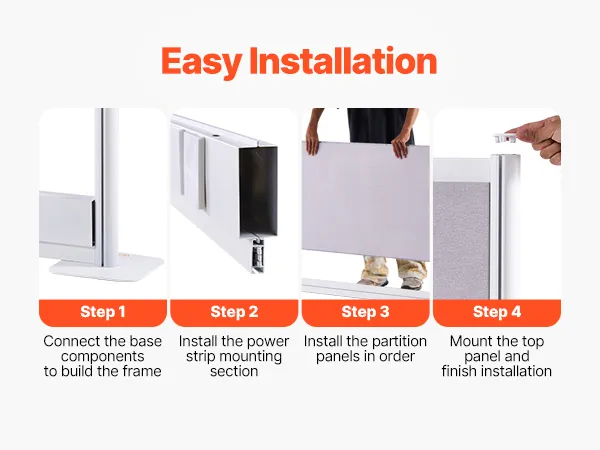 Easy Installation

Step 1

Connect the base components to build the frame

Step 2

Install the power strip mounting section

Step 3

Install the partition panels in order

Step 4

Mount the top panel and finish installation