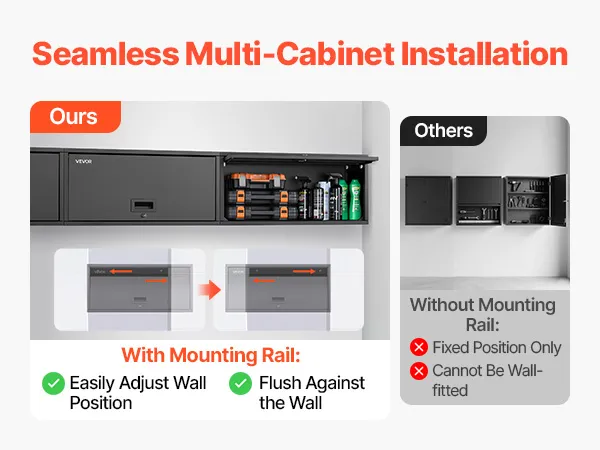 Seamless Multi-Cabinet Installation

Ours

VEVOR

VEVOR

VEVOR

With Mounting Rail:

Easily Adjust Wall Position

Flush Against the Wall

Others

Without Mounting Rail:

Fixed Position Only

Cannot Be Wall-fitted