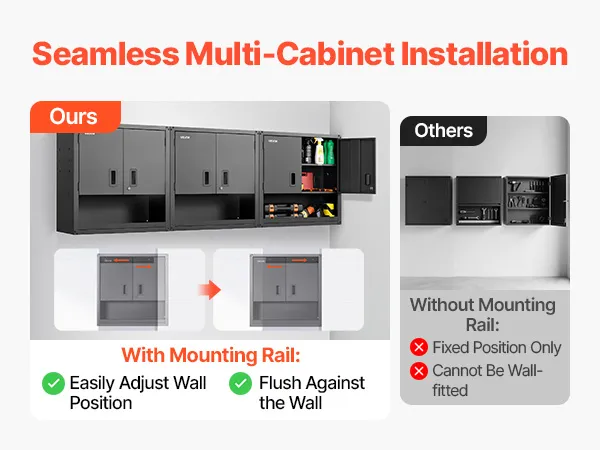 Seamless Multi-Cabinet Installation

Ours

With Mounting Rail:

Easily Adjust Wall Position

Flush Against the Wall

Others

Without Mounting Rail:

Fixed Position Only

Cannot Be Wall-fitted