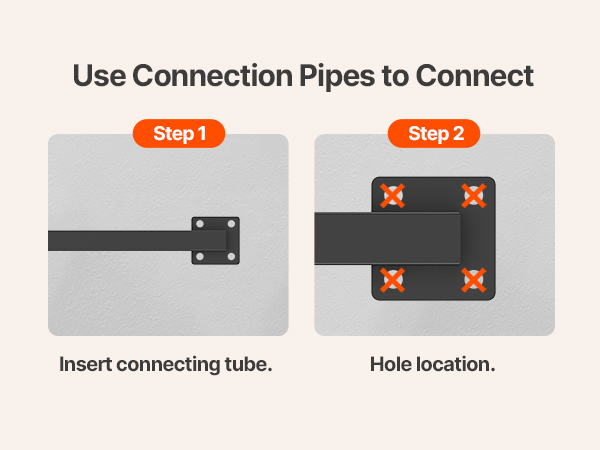 Use Connection Pipes to Connect

Step 1

Insert connecting tube.

Step 2

Hole location.