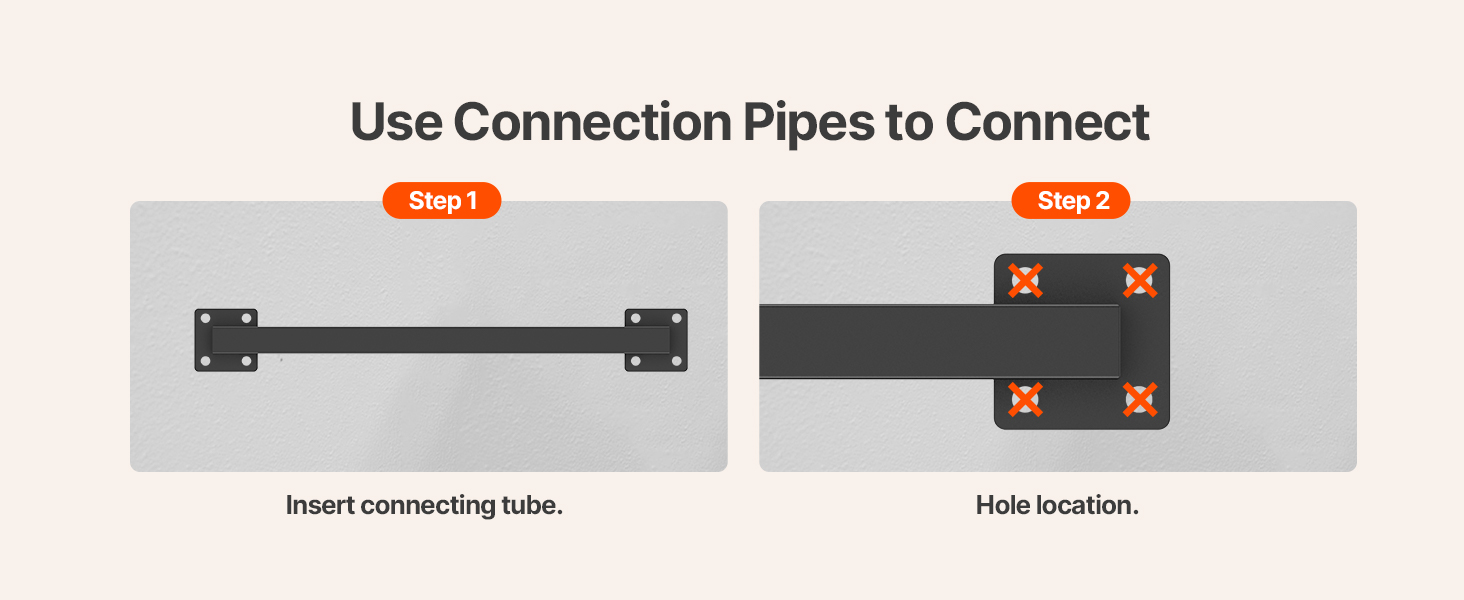 Use Connection Pipes to Connect

Step 1

Insert connecting tube.

Step 2

Hole location.