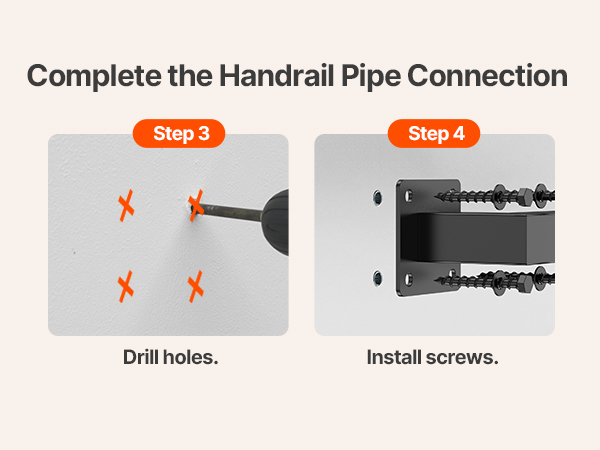 Complete the Handrail Pipe Connection

Step 3

Drill holes.

Step 4

Install screws.